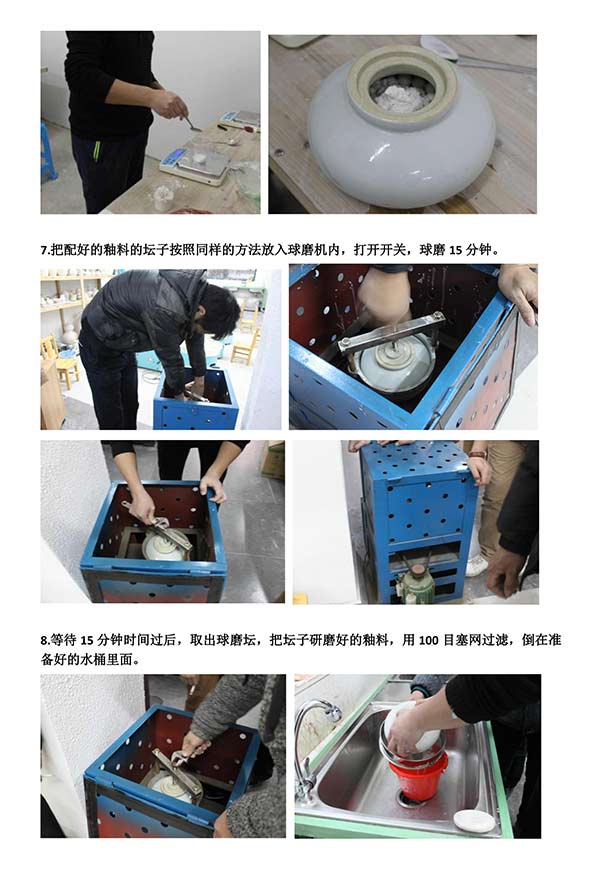 7.把配好的釉料的坛子按照同样的方法放入球磨机内，打开开关，球磨 15 分钟。

8.等待 15 分钟时间过后，取出球磨坛，把坛子研磨好的釉料，用 100 目塞网过滤，倒在准备好的水桶里面。